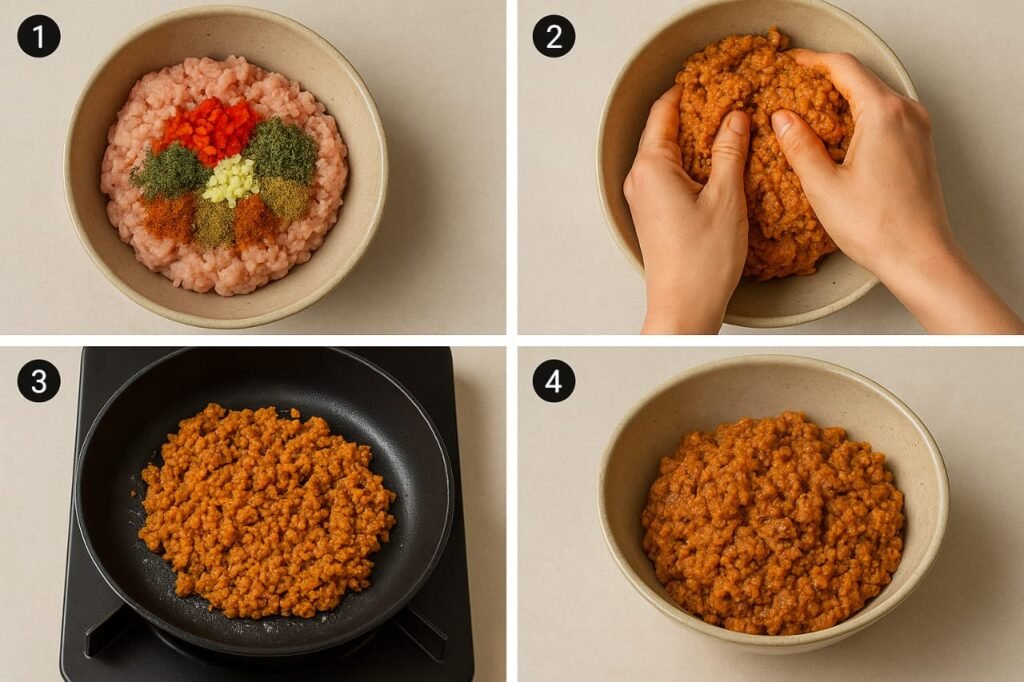 1

2

3

4